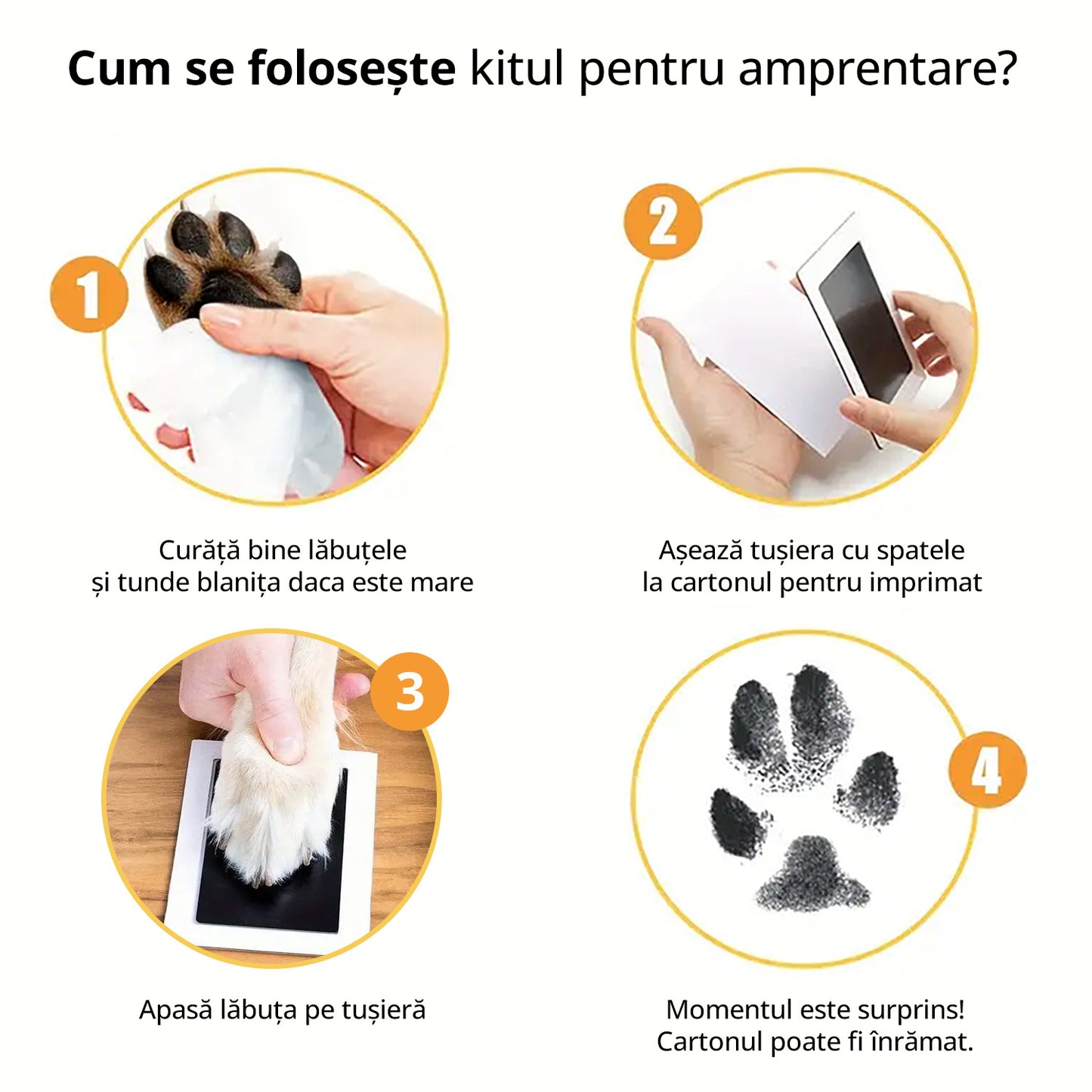 Cum se folosește kitul pentru amprentare?

1

Curăță bine lăbuțele
și tunde blanița daca este mare

2

Așează tușiera cu spatele
la cartonul pentru imprimat

3

Apasă lăbuța pe tușieră

4

Momentul este surprins!
Cartonul poate fi înrămat.